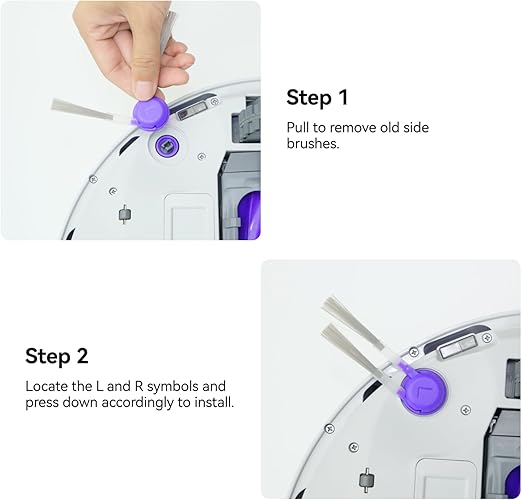 Step 1

Pull to remove old side brushes.

Step 2

Locate the L and R symbols and press down accordingly to install.

L